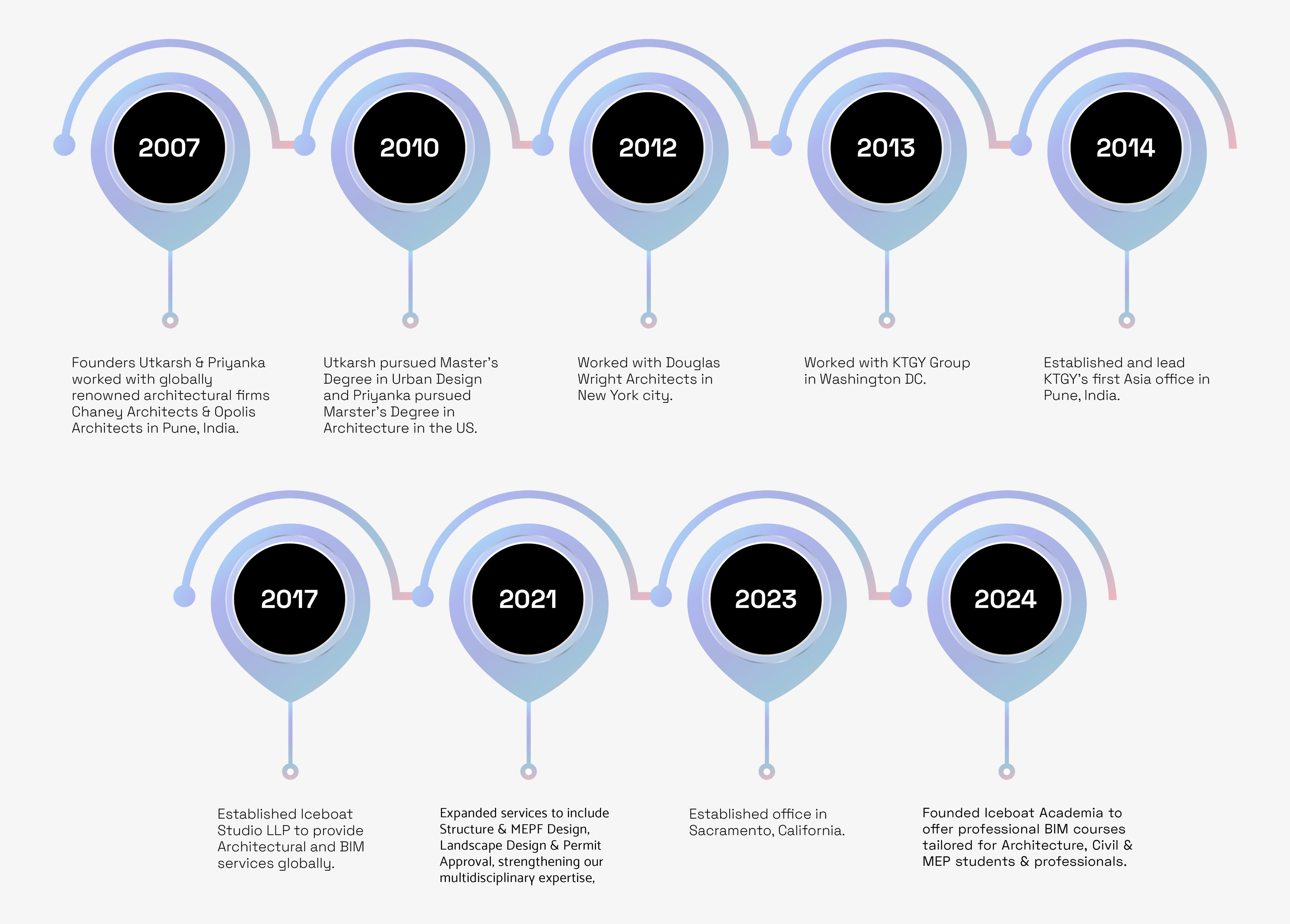 2007

Founders Utkarsh & Priyanka worked with globally renowned architectural firms Chaney Architects & Opolis Architects in Pune, India.

2010

Utkarsh pursued Master's Degree in Urban Design and Priyanka pursued Marster's Degree in Architecture in the US.

2012

Worked with Douglas Wright Architects in New York city.

2013

Worked with KTGY Group in Washington DC.

2014

Established and lead KTGY's first Asia office in Pune, India.

2017

Established Iceboat Studio LLP to provide Architectural and BIM services globally.

2021

Expanded services to include Structure & MEPF Design, Landscape Design & Permit Approval, strengthening our multidisciplinary expertise,

2023

Established office in Sacramento, California.

2024

Founded Iceboat Academia to offer professional BIM courses tailored for Architecture, Civil & MEP students & professionals.